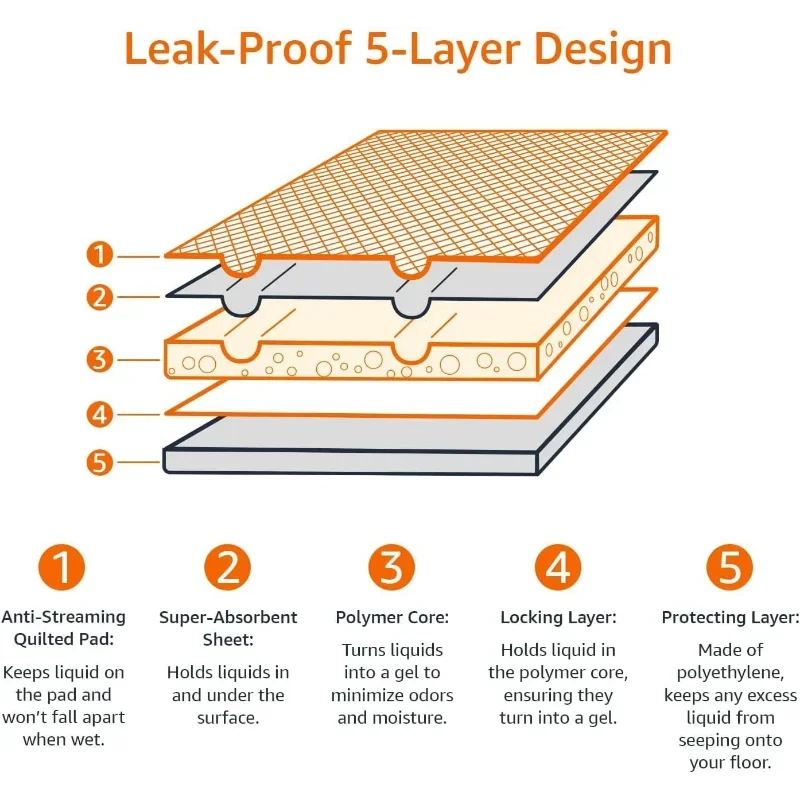 Leak-Proof 5-Layer Design

1
2
3
4
5

1
Anti-Streaming Quilted Pad:
Keeps liquid on the pad and won't fall apart when wet.

2
Super-Absorbent Sheet:
Holds liquids in and under the surface.

3
Polymer Core:
Turns liquids into a gel to minimize odors and moisture.

4
Locking Layer:
Holds liquid in the polymer core, ensuring they turn into a gel.

5
Protecting Layer:
Made of polyethylene, keeps any excess liquid from seeping onto your floor.